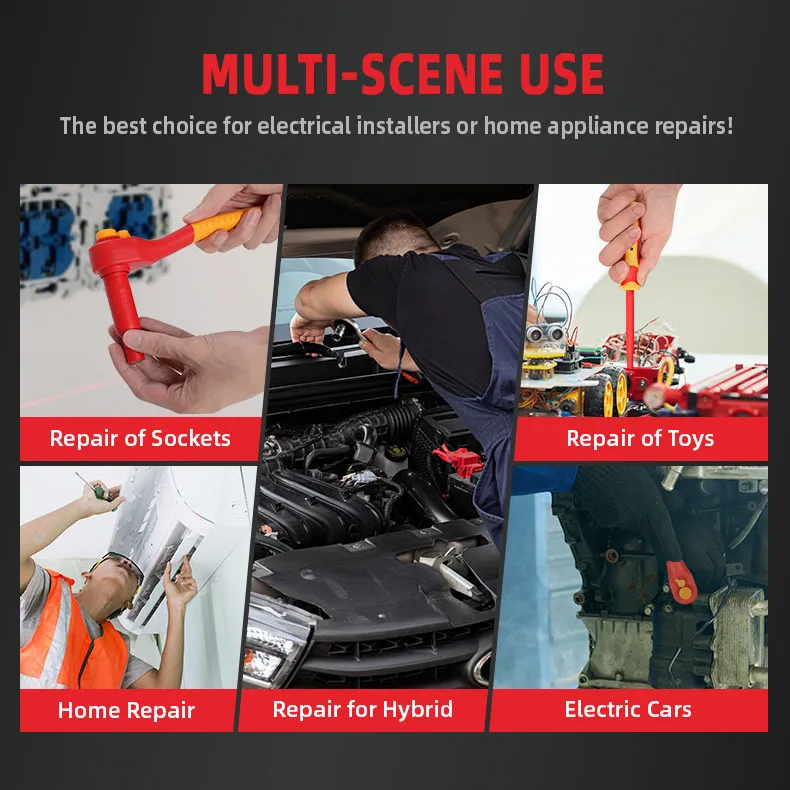 MULTI-SCENE USE

The best choice for electrical installers or home appliance repairs!

Repair of Sockets

Repair of Toys

Home Repair

Repair for Hybrid

Electric Cars